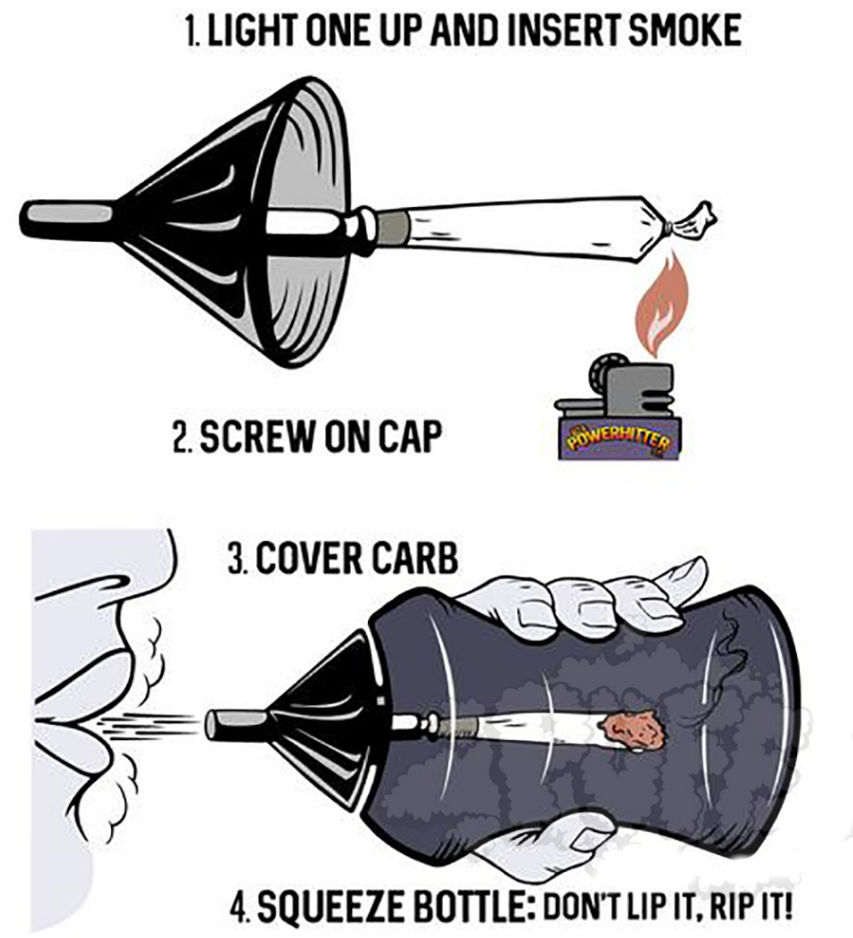 1. LIGHT ONE UP AND INSERT SMOKE

2. SCREW ON CAP

POWERHITTER

3. COVER CARB

4. SQUEEZE BOTTLE: DON'T LIP IT, RIP IT!